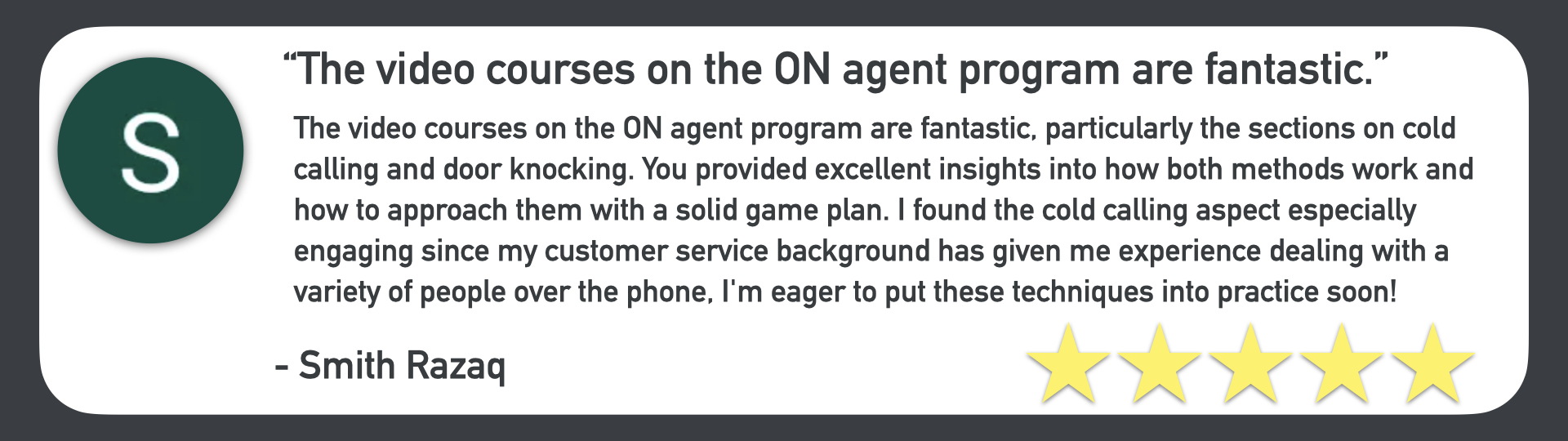 S

"The video courses on the ON agent program are fantastic."

The video courses on the ON agent program are fantastic, particularly the sections on cold calling and door knocking. You provided excellent insights into how both methods work and how to approach them with a solid game plan. I found the cold calling aspect especially engaging since my customer service background has given me experience dealing with a variety of people over the phone, I'm eager to put these techniques into practice soon!

- Smith Razaq